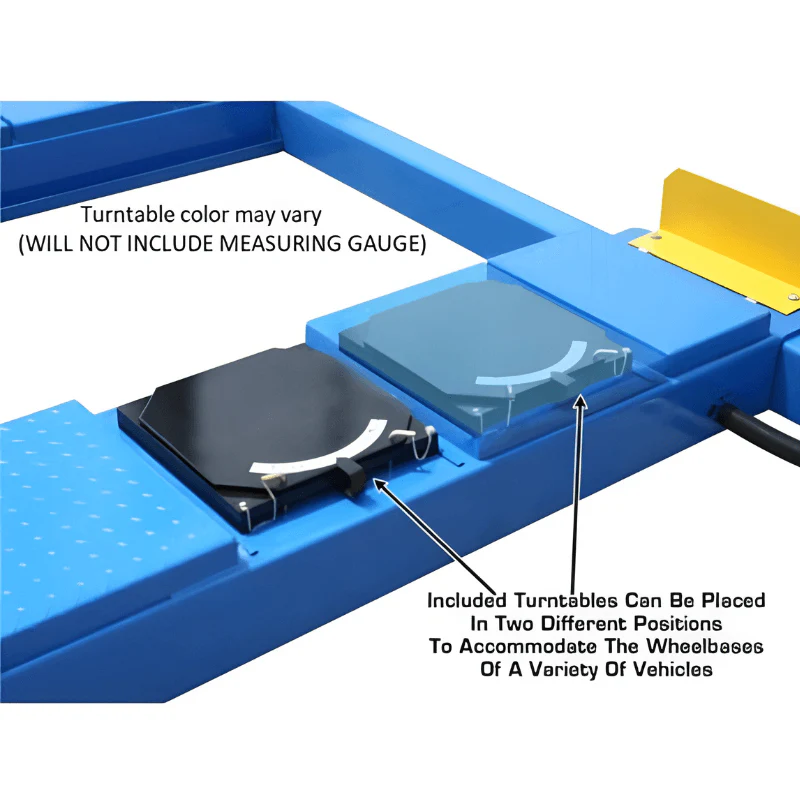 Turntable color may vary
(WILL NOT INCLUDE MEASURING GAUGE)

Included Turntables Can Be Placed In Two Different Positions To Accommodate The Wheelbases Of A Variety Of Vehicles