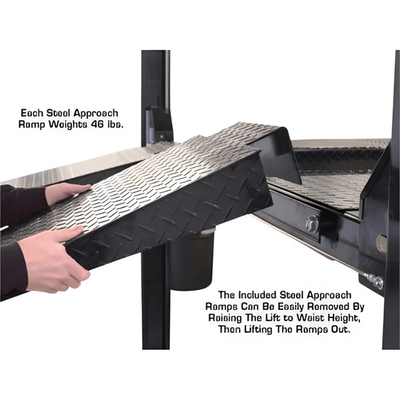 Each Steel Approach Ramp Weights 46 lbs.

The Included Steel Approach Ramps Can Be Easily Removed By Raising The Lift to Waist Height, Then Lifting The Ramps Out.